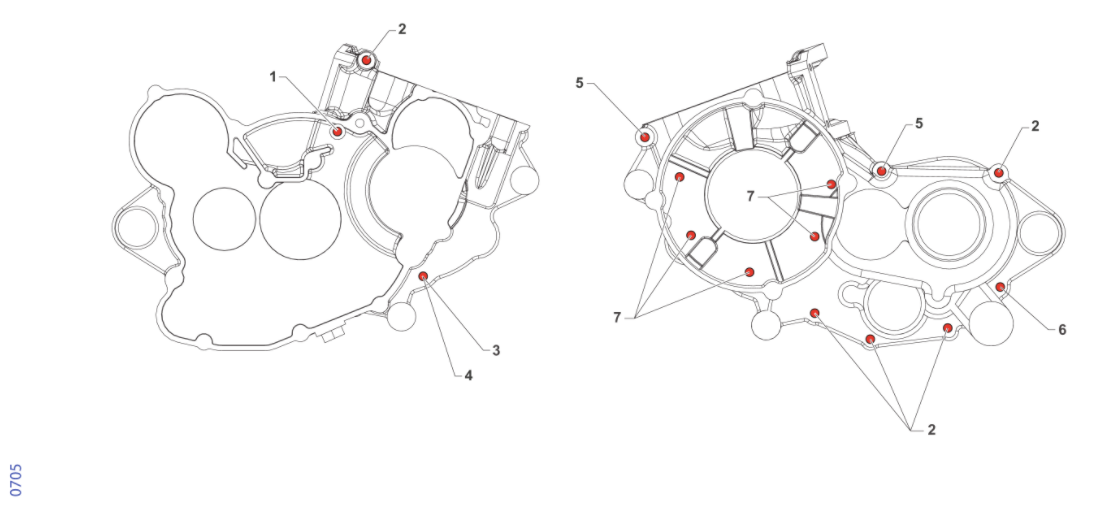 2
1
3
4
5
5
2
7
7
6
2
0705