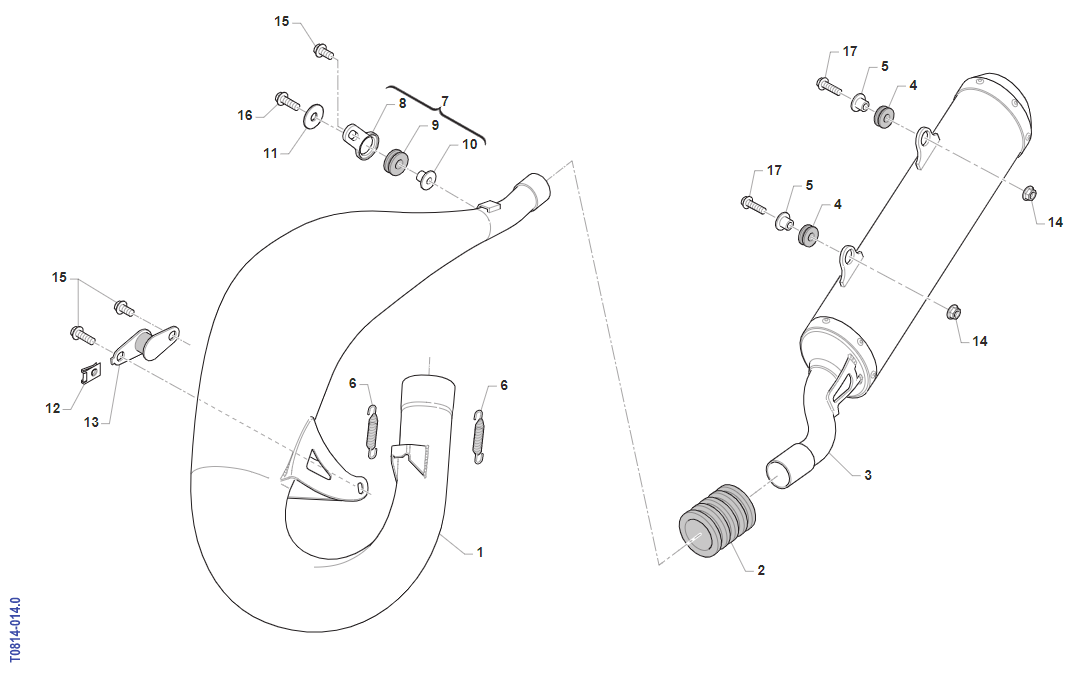 15
16
11
8
7
9
10
15
12
13
6
6
1
17
5
4
17
5
4
14
14
3
2
T0814-014.0