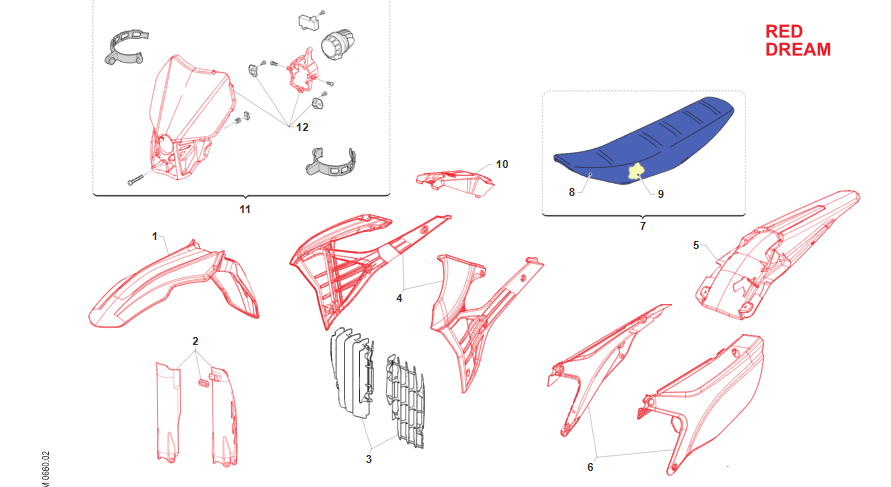 RED DREAM

12

11

10

8

9

7

1

4

5

2

3

6

M 0660.02