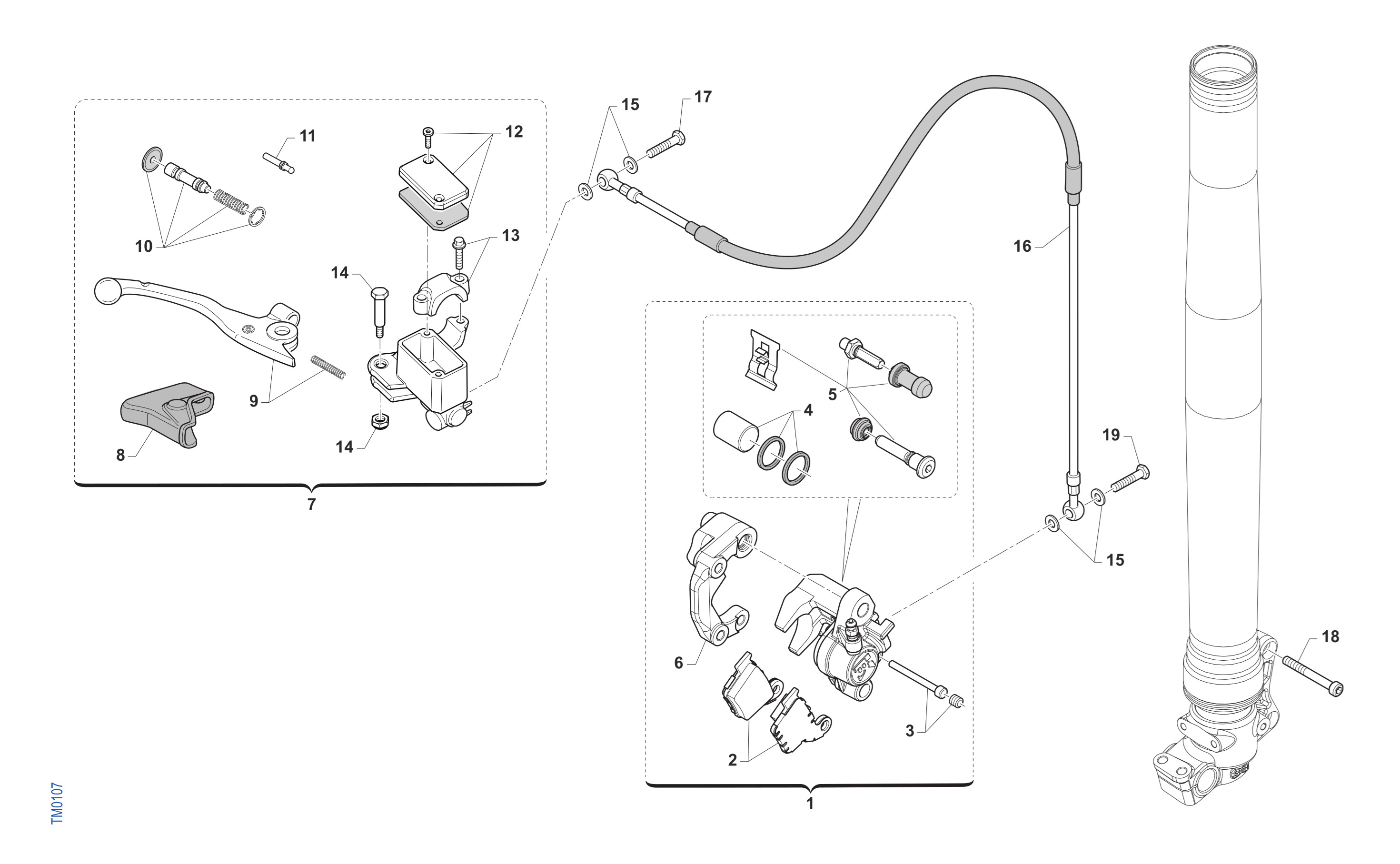 15
17
11
12
10
13
14
16
9
8
14
7
5
4
19
15
6
18
3
2
1
TM0107