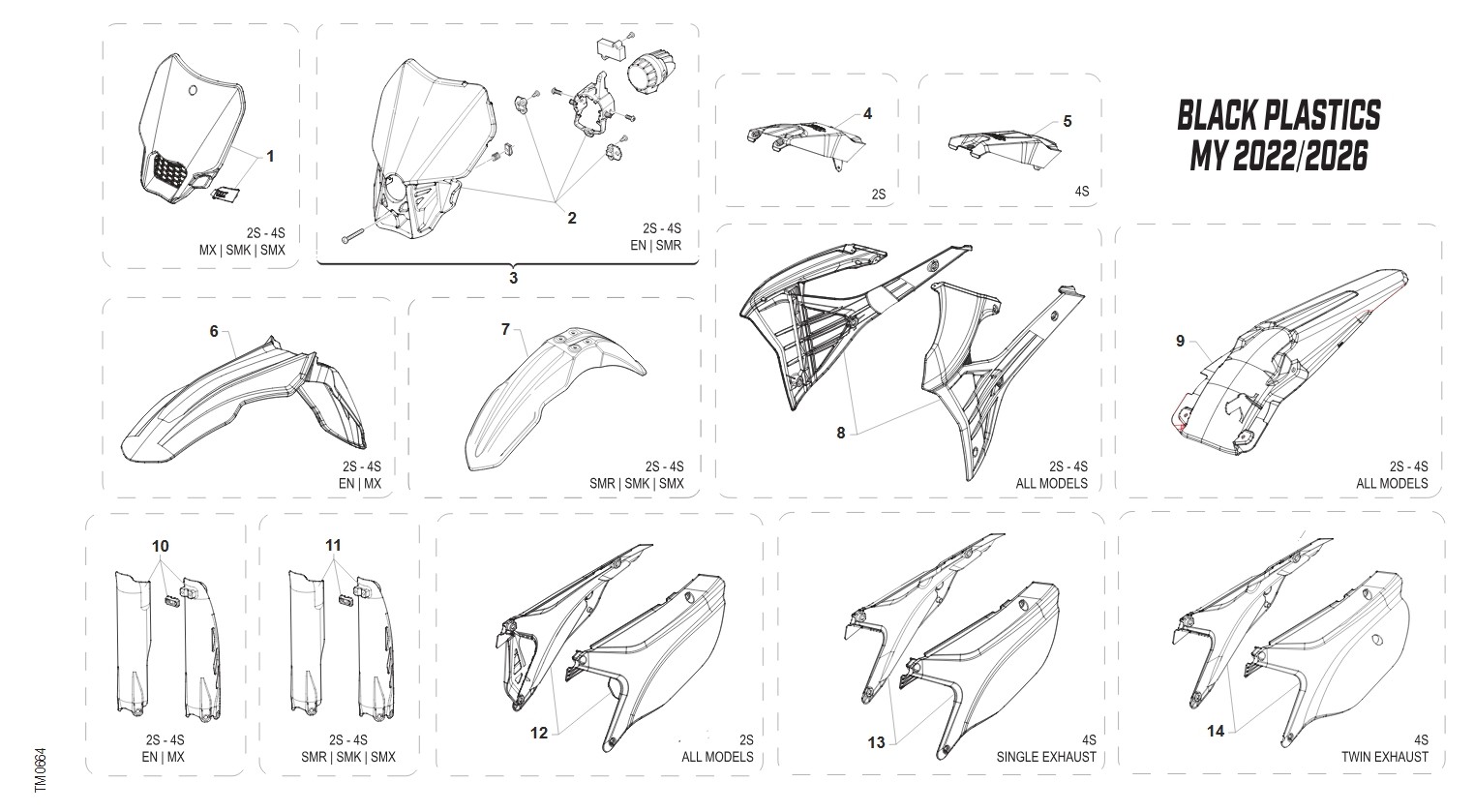 1
2S - 4S
MX | SMK | SMX

2
2S - 4S
EN | SMR

3

4
2S

5
4S

BLACK PLASTICS
MY 2022/2026

6
2S - 4S
EN | MX

7
2S - 4S
SMR | SMK | SMX

8
2S - 4S
ALL MODELS

9
2S - 4S
ALL MODELS

10
2S - 4S
EN | MX

11
2S - 4S
SMR | SMK | SMX

12
2S
ALL MODELS

13
4S
SINGLE EXHAUST

14
4S
TWIN EXHAUST

TM0664